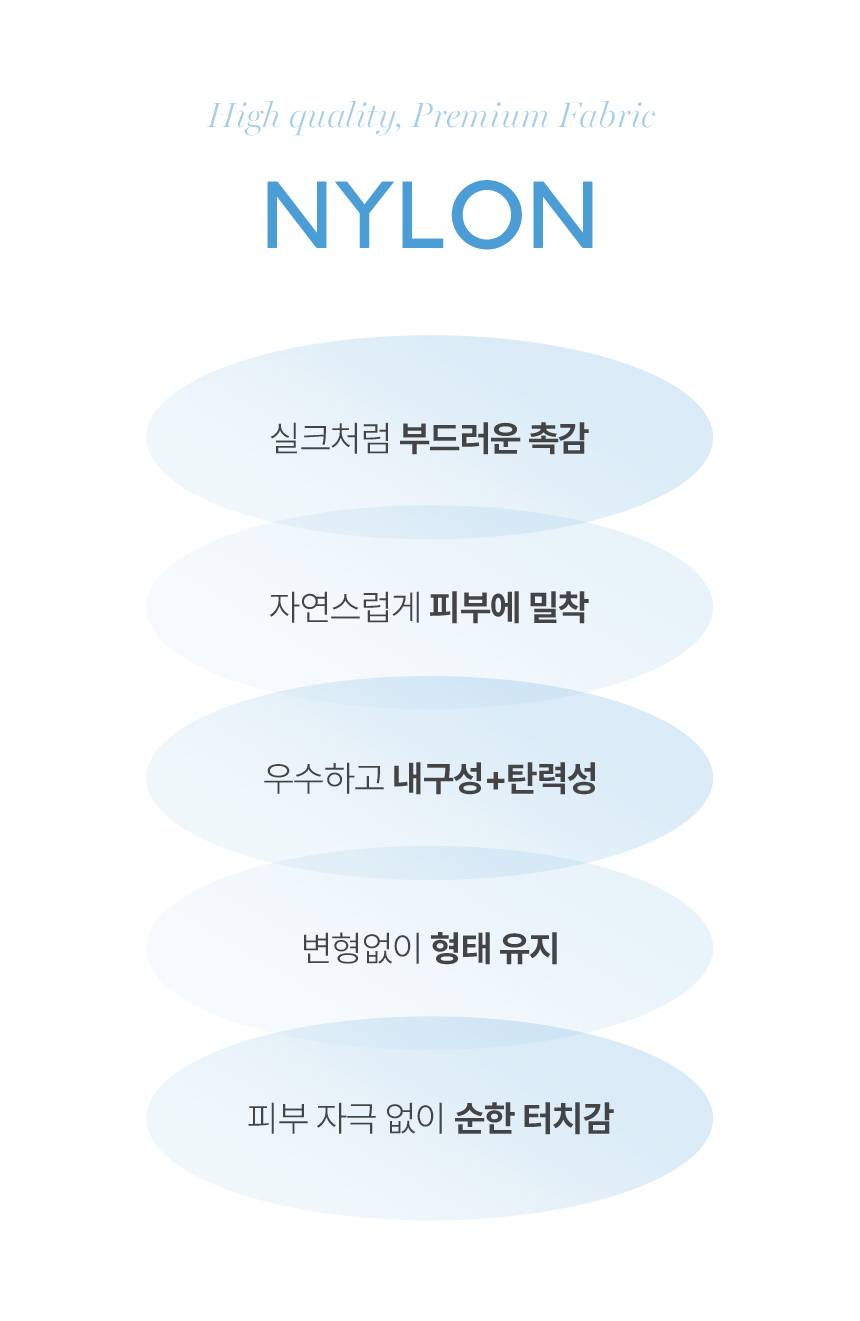 High quality, Premium Fabric

NYLON

실크처럼 부드러운 촉감

자연스럽게 피부에 밀착

우수하고 내구성+탄력성

변형없이 형태 유지

피부 자극 없이 순한 터치감